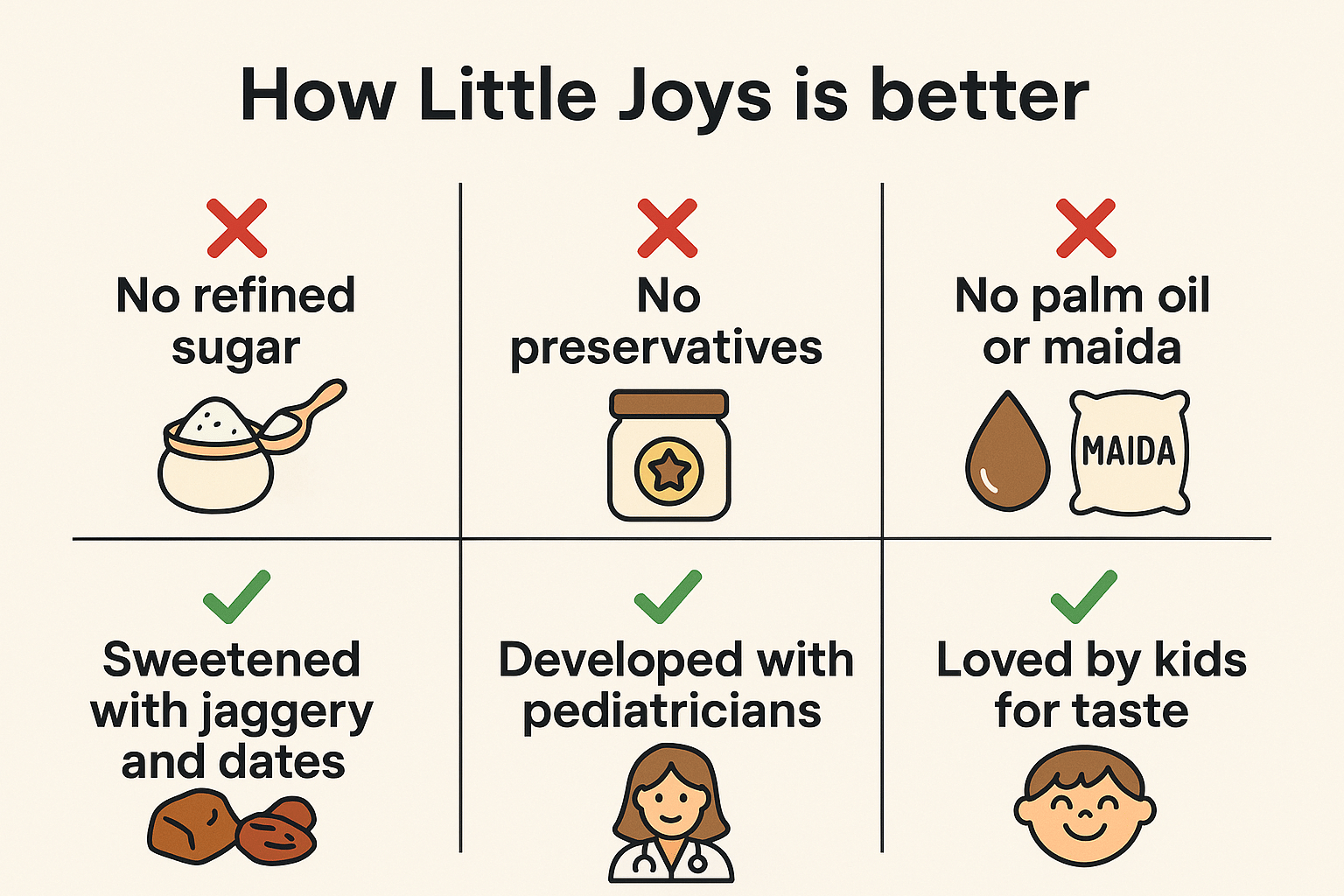 How Little Joys is better

No refined sugar

No preservatives

No palm oil or maida

MAIDA

Sweetened with jaggery and dates

Developed with pediatricians

Loved by kids for taste